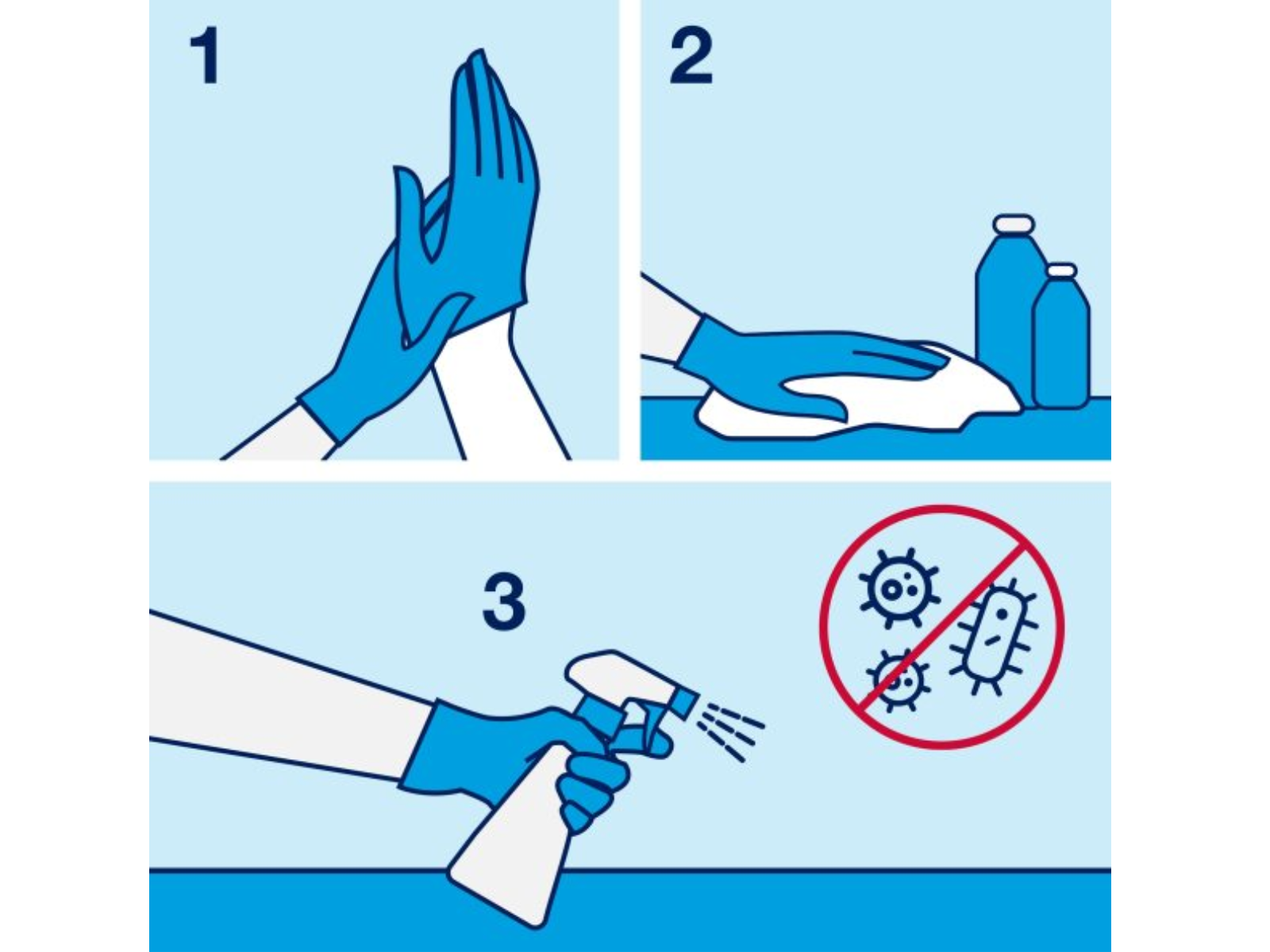 1

2

3